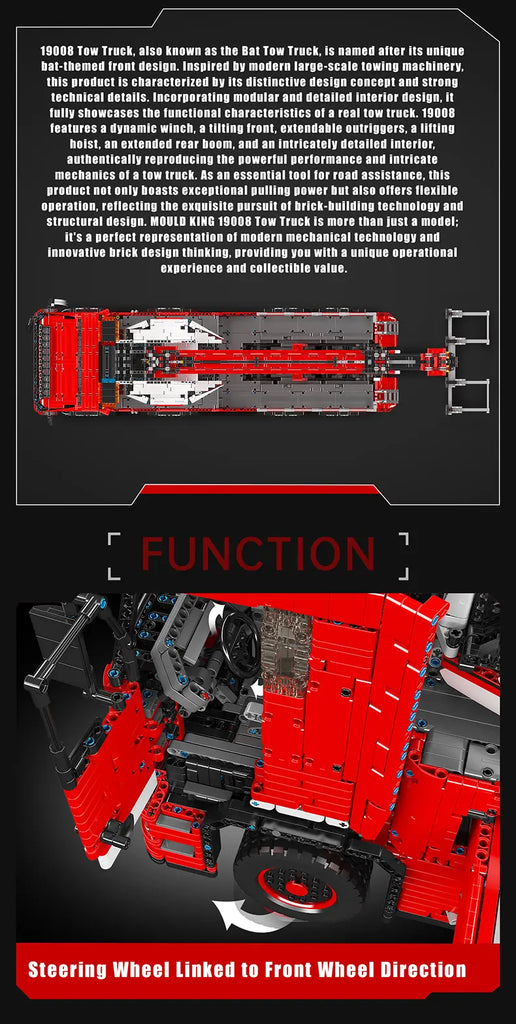 19008 Tow Truck, also known as the Bat Tow Truck, is named after its unique bat-themed front design. Inspired by modern large-scale towing machinery, this product is characterized by its distinctive design concept and strong technical details. Incorporating modular and detailed interior design, it fully showcases the functional characteristics of a real tow truck. 19008 features a dynamic winch, a tilting front, extendable outriggers, a lifting hoist, an extended rear boom, and an intricately detailed interior, authentically reproducing the powerful performance and intricate mechanics of a tow truck. As an essential tool for road assistance, this product not only boasts exceptional pulling power but also offers flexible operation, reflecting the exquisite pursuit of brick-building technology and structural design. MOULD KING 19008 Tow Truck is more than just a model; it's a perfect representation of modern mechanical technology and innovative brick design thinking, providing you with a unique operational experience and collectible value.

FUNCTION

Steering Wheel Linked to Front Wheel Direction