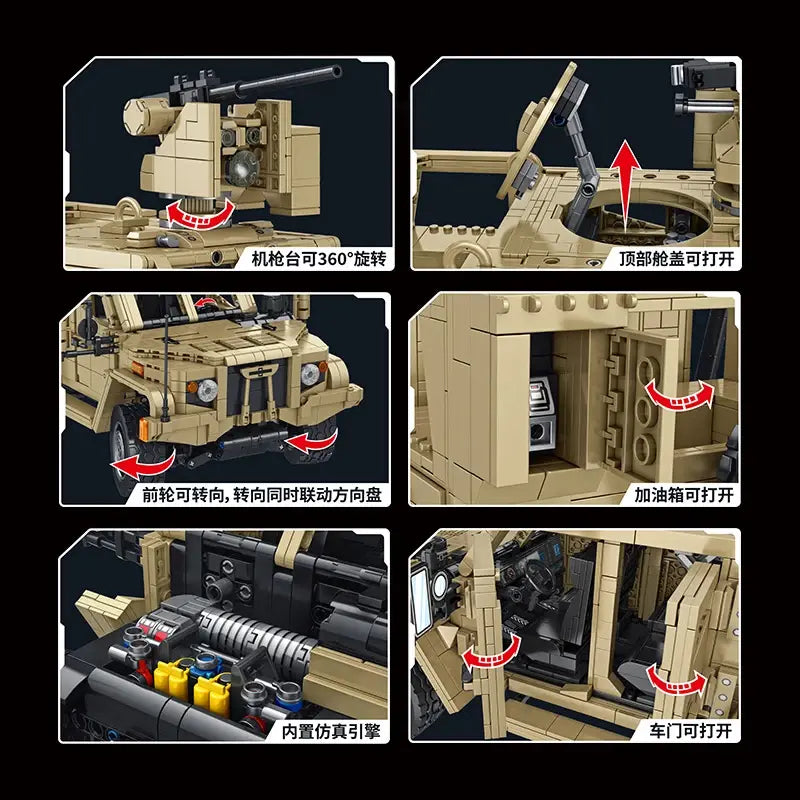 机枪台可360°旋转

顶部舱盖可打开

前轮可转向，转向同时联动方向盘

加油箱可打开

内置仿真引擎

车门可打开